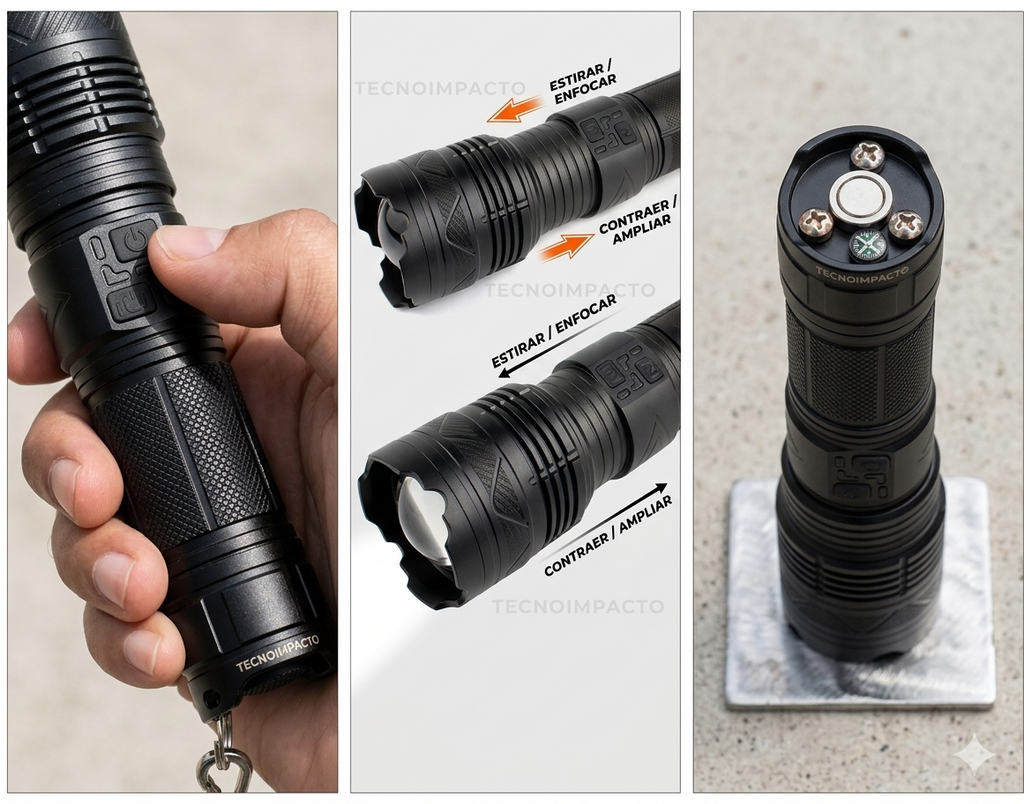 TECNOIMPACTO

TECNOIMPACTO

ESTIRAR / ENFOCAR

CONTRAER / AMPLIAR

TECNOIMPACTO

ESTIRAR / ENFOCAR

CONTRAER / AMPLIAR

TECNOIMPACTO

TECNOIMPACTO